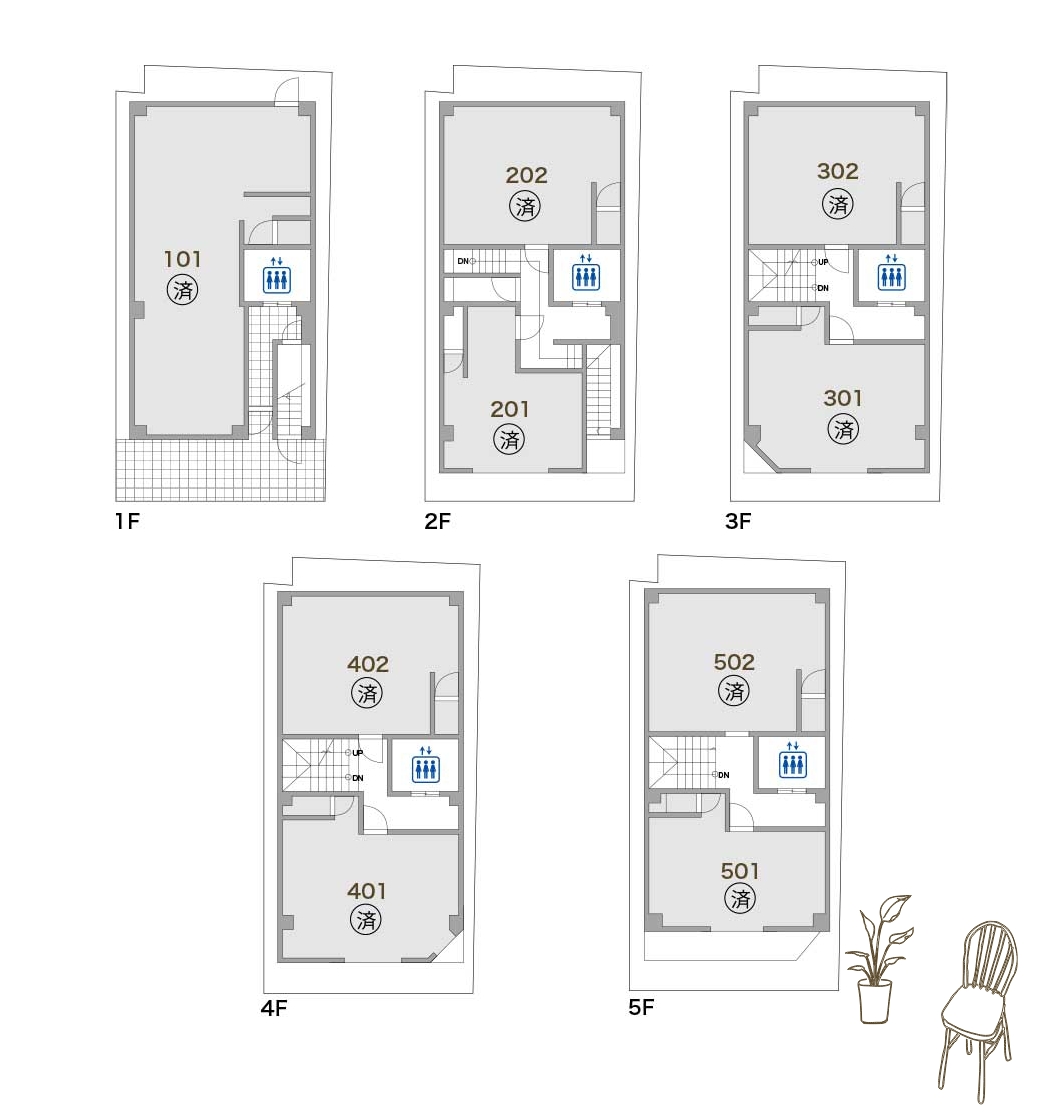 101
済

1F

202
済

DN

201
済

2F

302
済

UP
DN

301
済

3F

402
済

UP
DN

401
済

4F

502
済

DN

501
済

5F